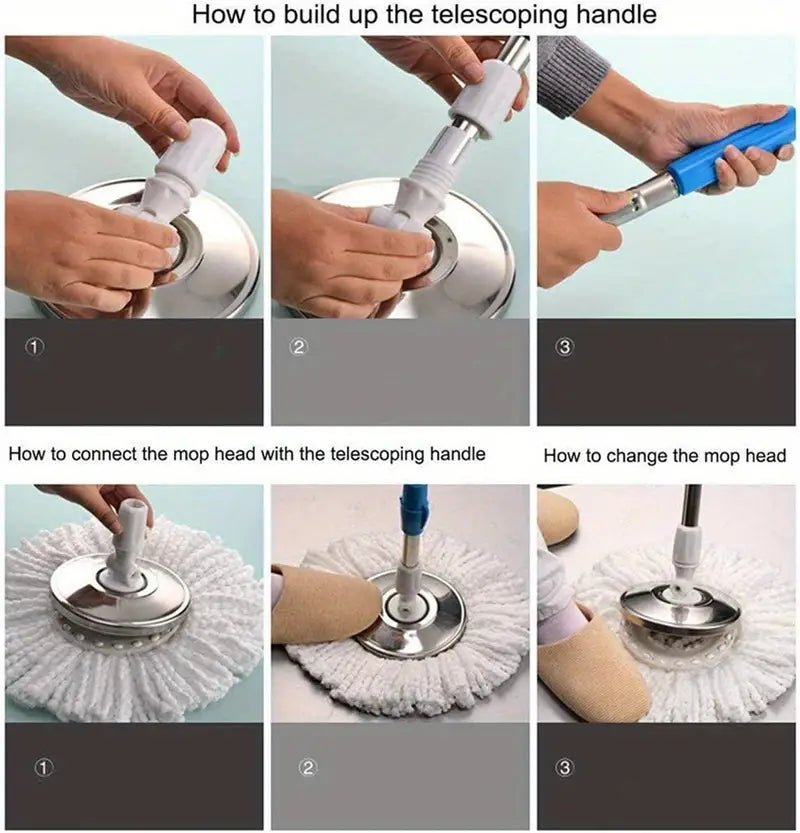 How to build up the telescoping handle

①

②

③

How to connect the mop head with the telescoping handle

How to change the mop head

①

②

③