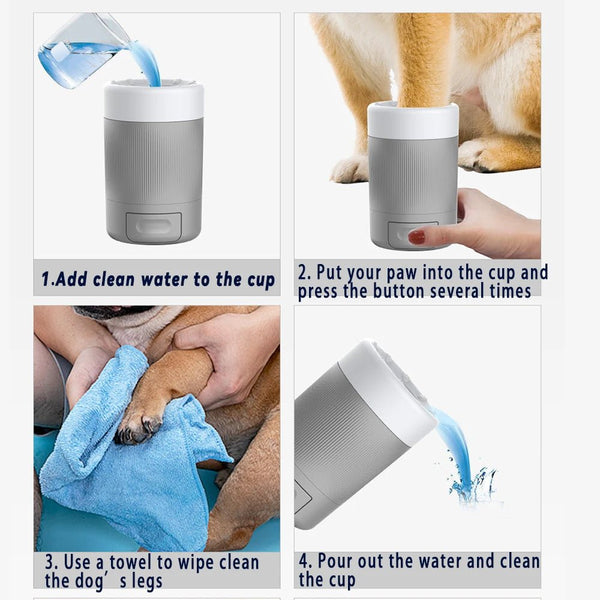 1.Add clean water to the cup

2. Put your paw into the cup and press the button several times

3. Use a towel to wipe clean the dog’s legs

4. Pour out the water and clean the cup